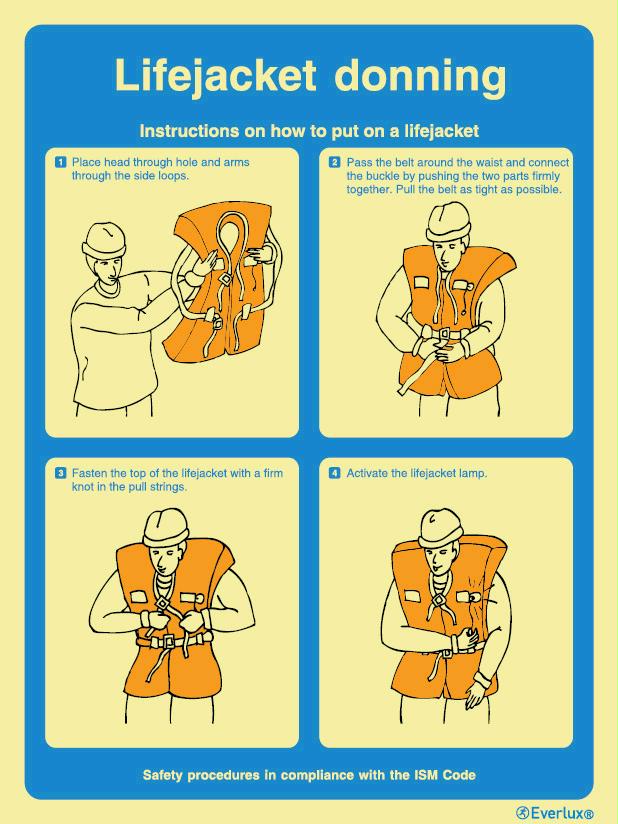 Lifejacket donning

Instructions on how to put on a lifejacket

1 Place head through hole and arms through the side loops.

2 Pass the belt around the waist and connect the buckle by pushing the two parts firmly together. Pull the belt as tight as possible.

3 Fasten the top of the lifejacket with a firm knot in the pull strings.

4 Activate the lifejacket lamp.

Safety procedures in compliance with the ISM Code

Everlux®